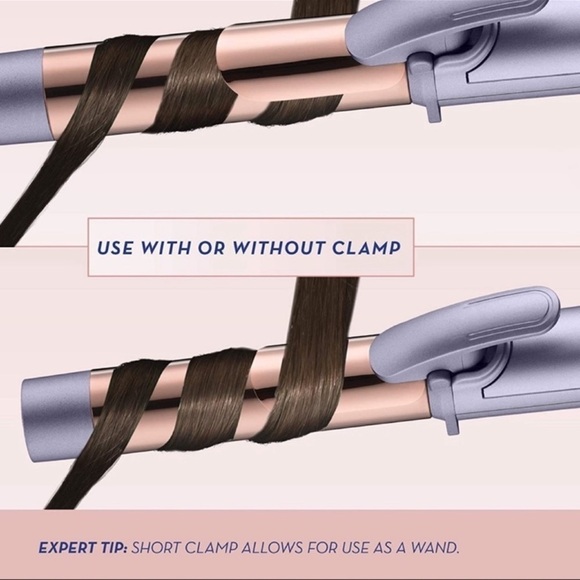 USE WITH OR WITHOUT CLAMP

EXPERT TIP: SHORT CLAMP ALLOWS FOR USE AS A WAND.